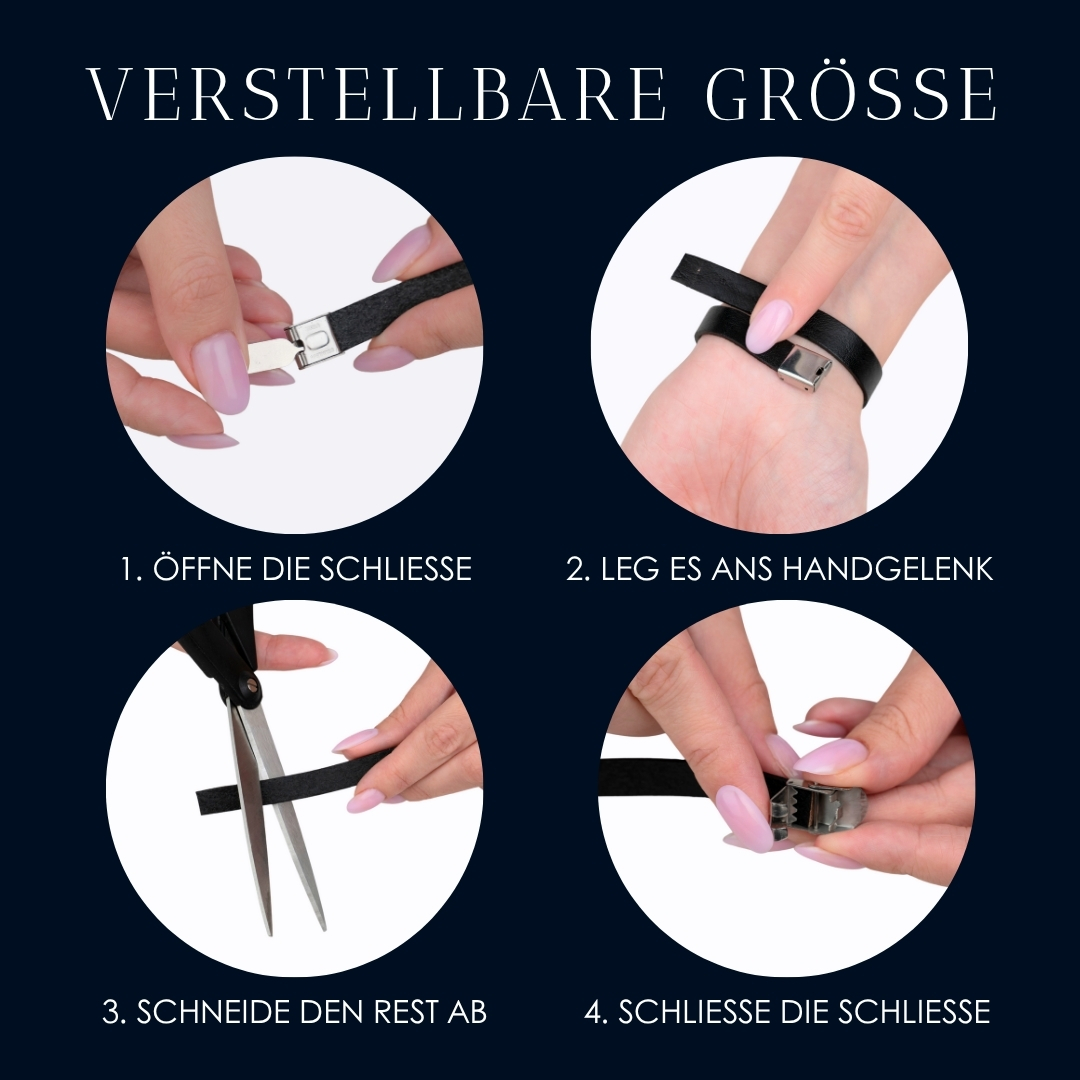 VERSTELLBARE GRÖSSE

1. ÖFFNE DIE SCHLIESSE

2. LEG ES ANS HANDGELENK

3. SCHNEIDE DEN REST AB

4. SCHLIESSE DIE SCHLIESSE